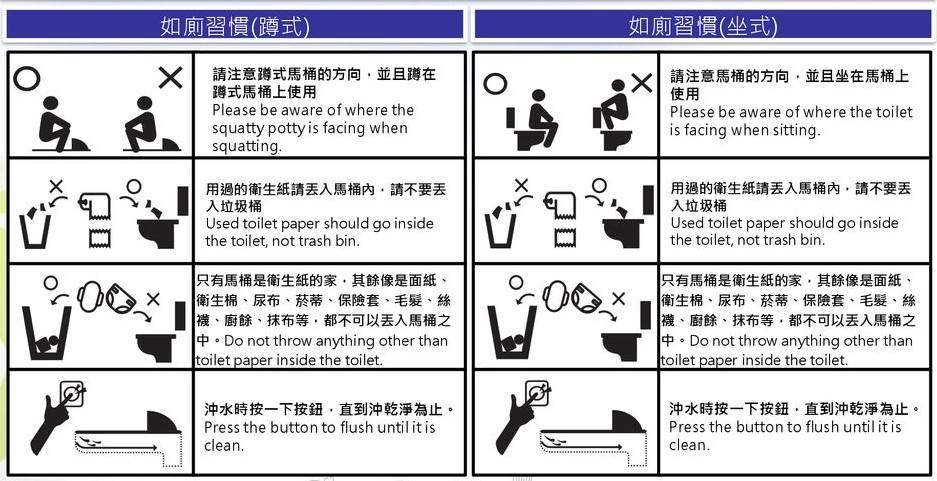 如廁習慣(蹲式)

請注意蹲式馬桶的方向，並且蹲在蹲式馬桶上使用
Please be aware of where the squatty potty is facing when squatting.

用過的衛生紙請丟入馬桶內，請不要丟入垃圾桶
Used toilet paper should go inside the toilet, not trash bin.

只有馬桶是衛生紙的家，其餘像是面紙、衛生棉、尿布、菸蒂、保險套、毛髮、絲襪、廚餘、抹布等，都不可以丟入馬桶之中。Do not throw anything other than toilet paper inside the toilet.

沖水時按一下按鈕，直到沖乾淨為止。
Press the button to flush until it is clean.

如廁習慣(坐式)

請注意馬桶的方向，並且坐在馬桶上使用
Please be aware of where the toilet is facing when sitting.

用過的衛生紙請丟入馬桶內，請不要丟入垃圾桶
Used toilet paper should go inside the toilet, not trash bin.

只有馬桶是衛生紙的家，其餘像是面紙、衛生棉、尿布、菸蒂、保險套、毛髮、絲襪、廚餘、抹布等，都不可以丟入馬桶之中。Do not throw anything other than toilet paper inside the toilet.

沖水時按一下按鈕，直到沖乾淨為止。
Press the button to flush until it is clean.