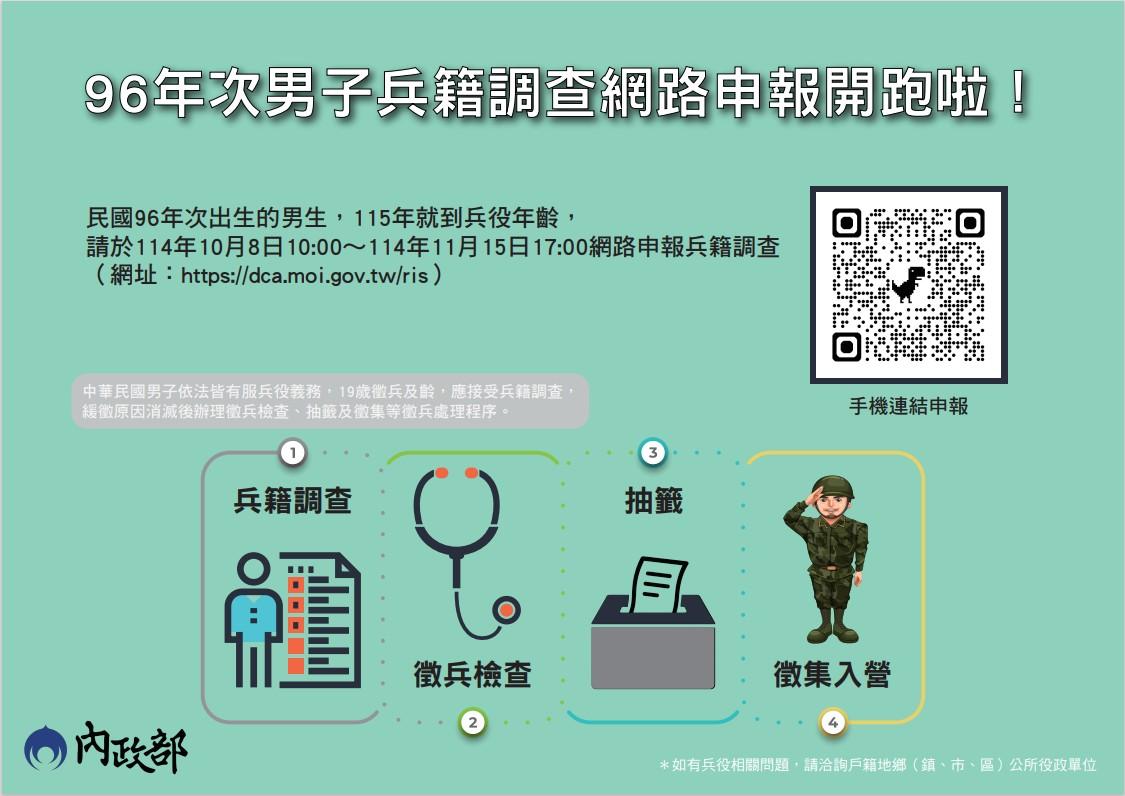 96年次男子兵籍調查網路申報開跑啦！

民國96年次出生的男生，115年就到兵役年齡，
請於114年10月8日10:00～114年11月15日17:00網路申報兵籍調查
（網址：https://dca.moi.gov.tw/ris）

手機連結申報

中華民國男子依法皆有服兵役義務，19歲徵兵及齡，應接受兵籍調查，緩徵原因消滅後辦理徵兵檢查、抽籤及徵集等徵兵處理程序。

1
兵籍調查

2
徵兵檢查

3
抽籤

4
徵集入營

內政部

＊如有兵役相關問題，請洽詢戶籍地鄉（鎮、市、區）公所役政單位